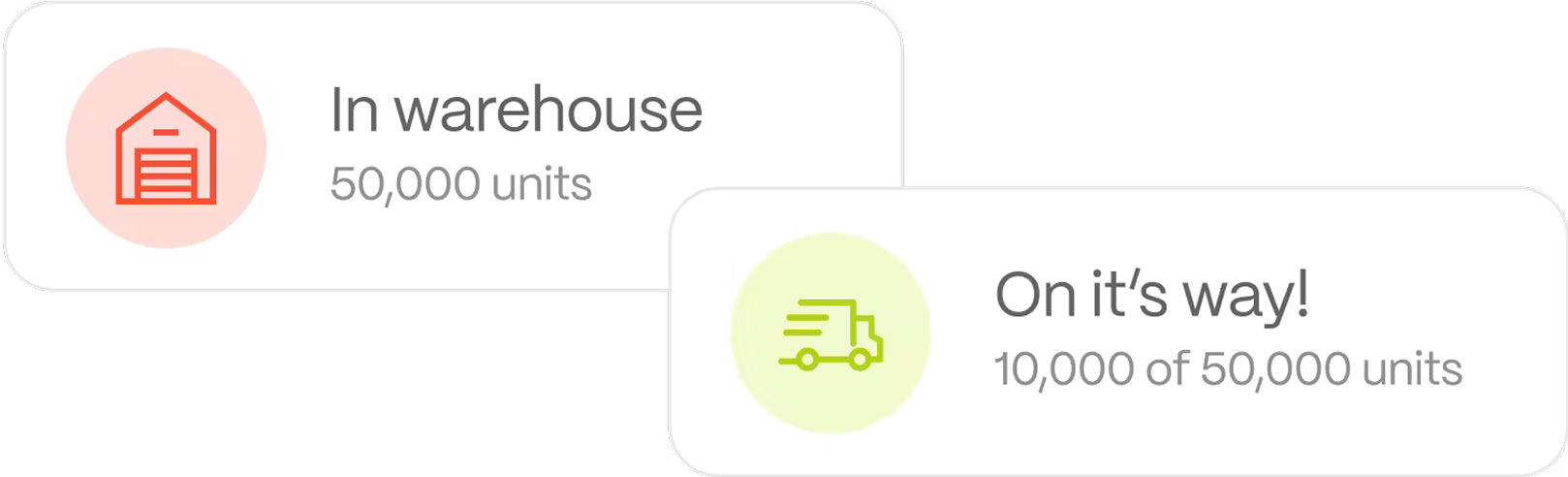 In warehouse
50,000 units

On it's way!
10,000 of 50,000 units